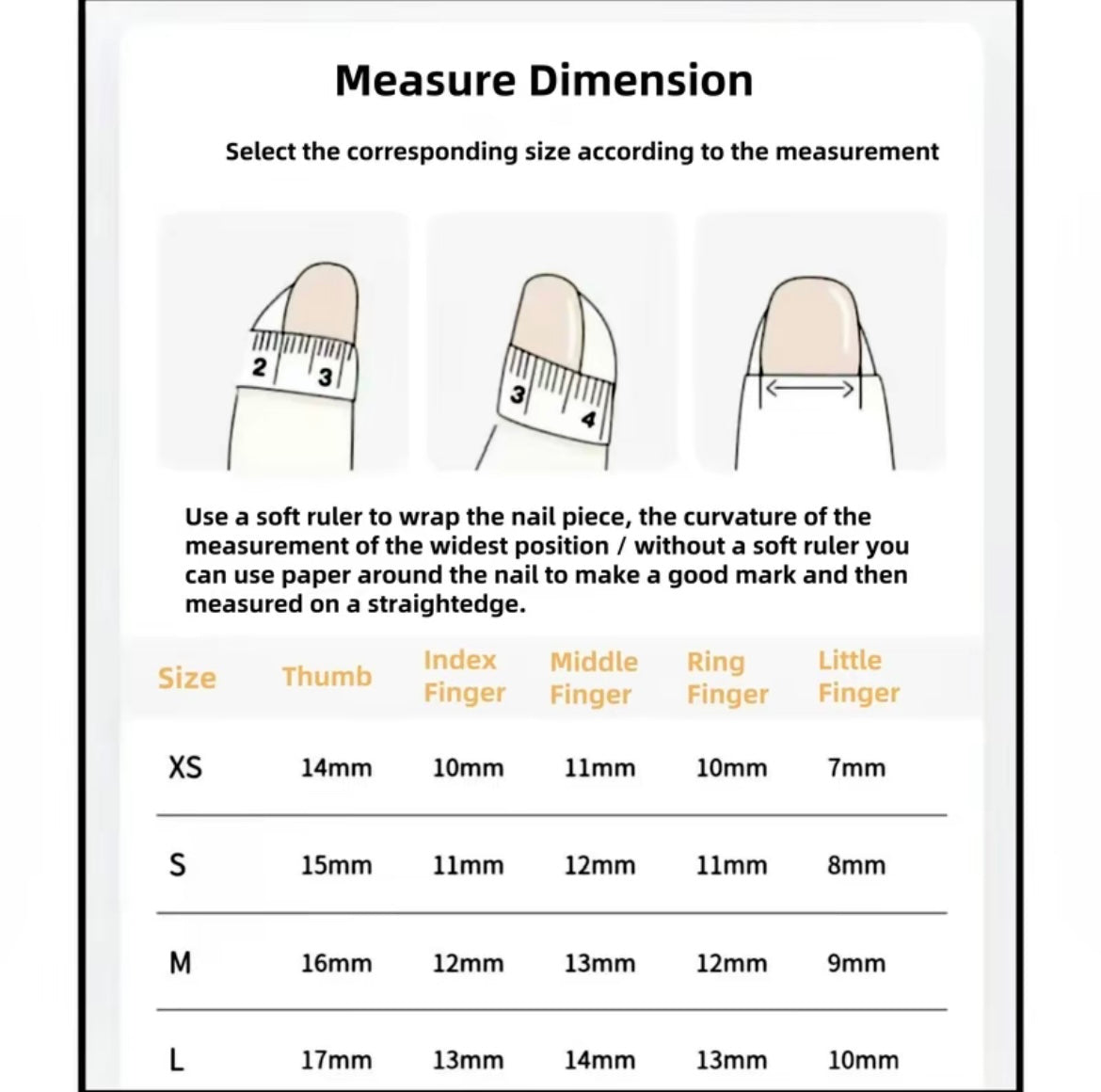 Measure Dimension

Select the corresponding size according to the measurement

2 3

3 4

Use a soft ruler to wrap the nail piece, the curvature of the measurement of the widest position / without a soft ruler you can use paper around the nail to make a good mark and then measured on a straightedge.

| Size | Thumb | Index Finger | Middle Finger | Ring Finger | Little Finger |
|---|---|---|---|---|---|
| XS | 14mm | 10mm | 11mm | 10mm | 7mm |
| S | 15mm | 11mm | 12mm | 11mm | 8mm |
| M | 16mm | 12mm | 13mm | 12mm | 9mm |
| L | 17mm | 13mm | 14mm | 13mm | 10mm |